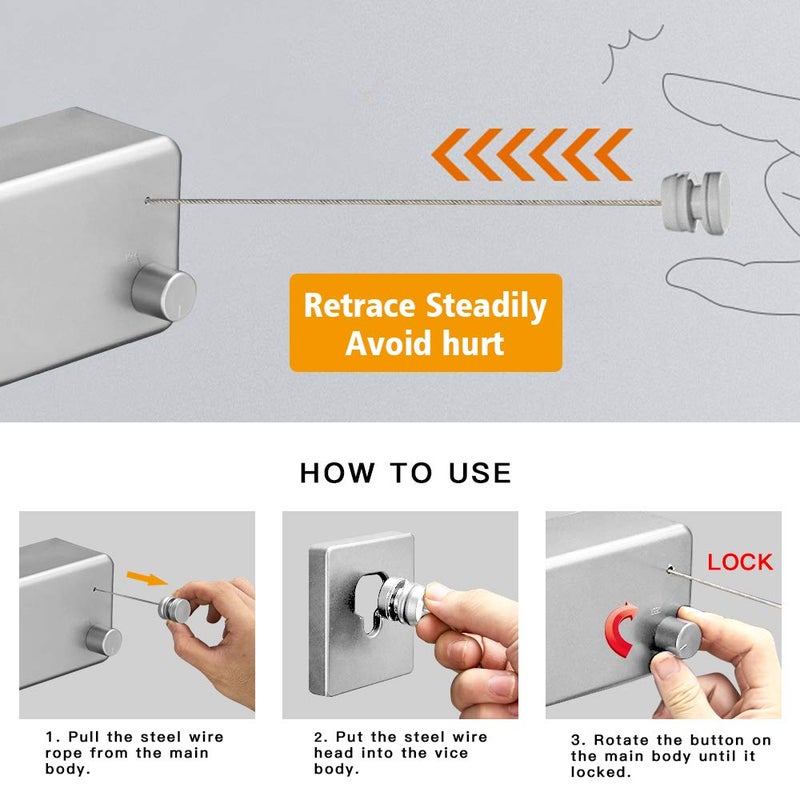 Retrace Steadily
Avoid hurt

HOW TO USE

LOCK

1. Pull the steel wire rope from the main body.

2. Put the steel wire head into the vice body.

3. Rotate the button on the main body until it locked.